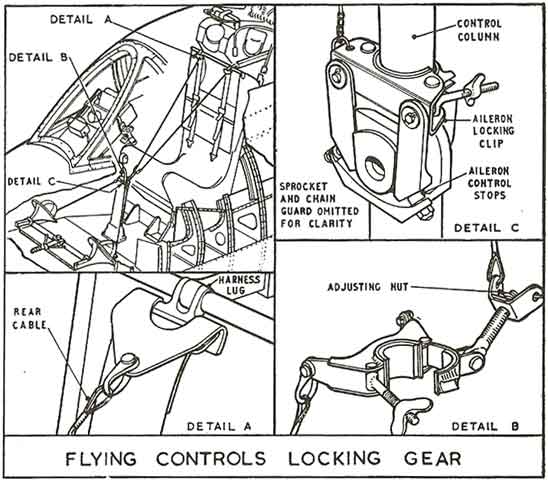 DETAIL A

DETAIL B

DETAIL C

CONTROL COLUMN

AILERON LOCKING CLIP

AILERON CONTROL STOPS

SPROCKET AND CHAIN GUARD OMITTED FOR CLARITY

DETAIL C

HARNESS LUG

REAR CABLE

DETAIL A

ADJUSTING NUT

DETAIL B

FLYING CONTROLS LOCKING GEAR